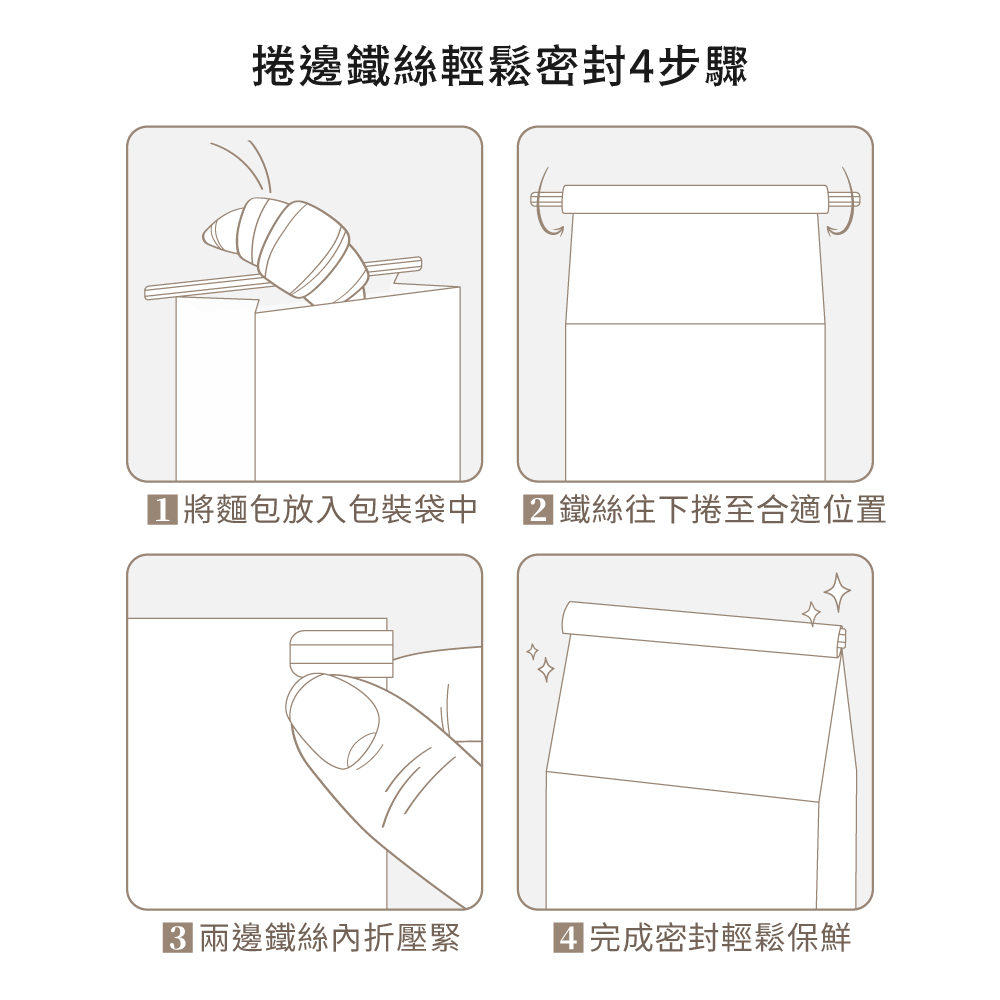 捲邊鐵絲輕鬆密封4步驟

1 將麵包放入包裝袋中

2 鐵絲往下捲至合適位置

3 兩邊鐵絲內折壓緊

4 完成密封輕鬆保鮮